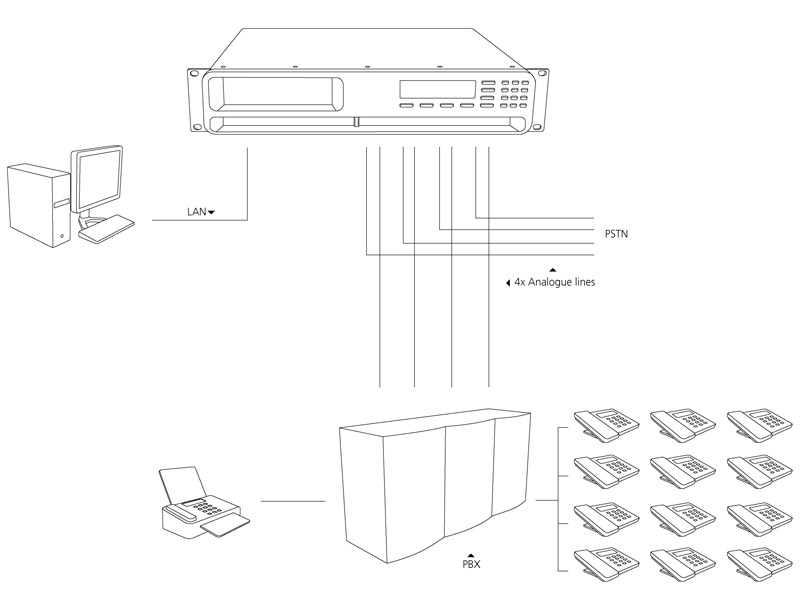 LAN

PSTN

4x Analogue lines

PBX