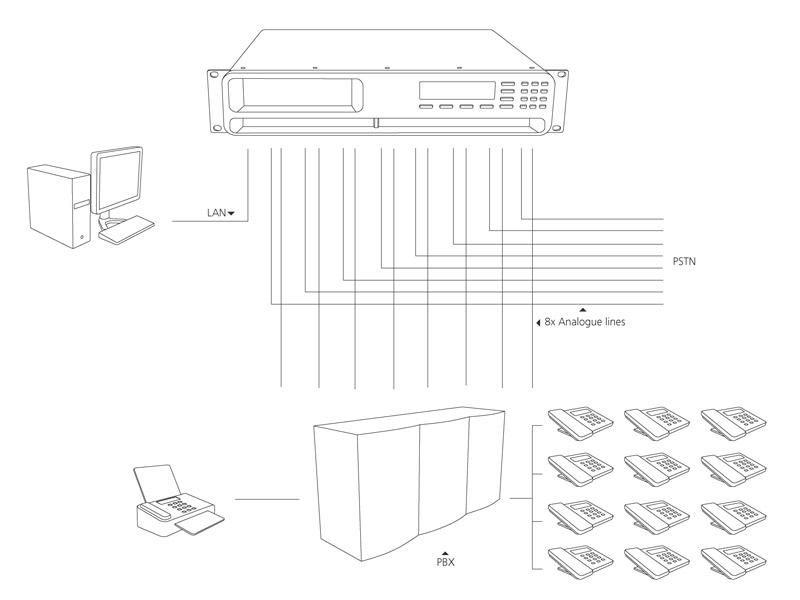 LAN

PSTN

8x Analogue lines

PBX